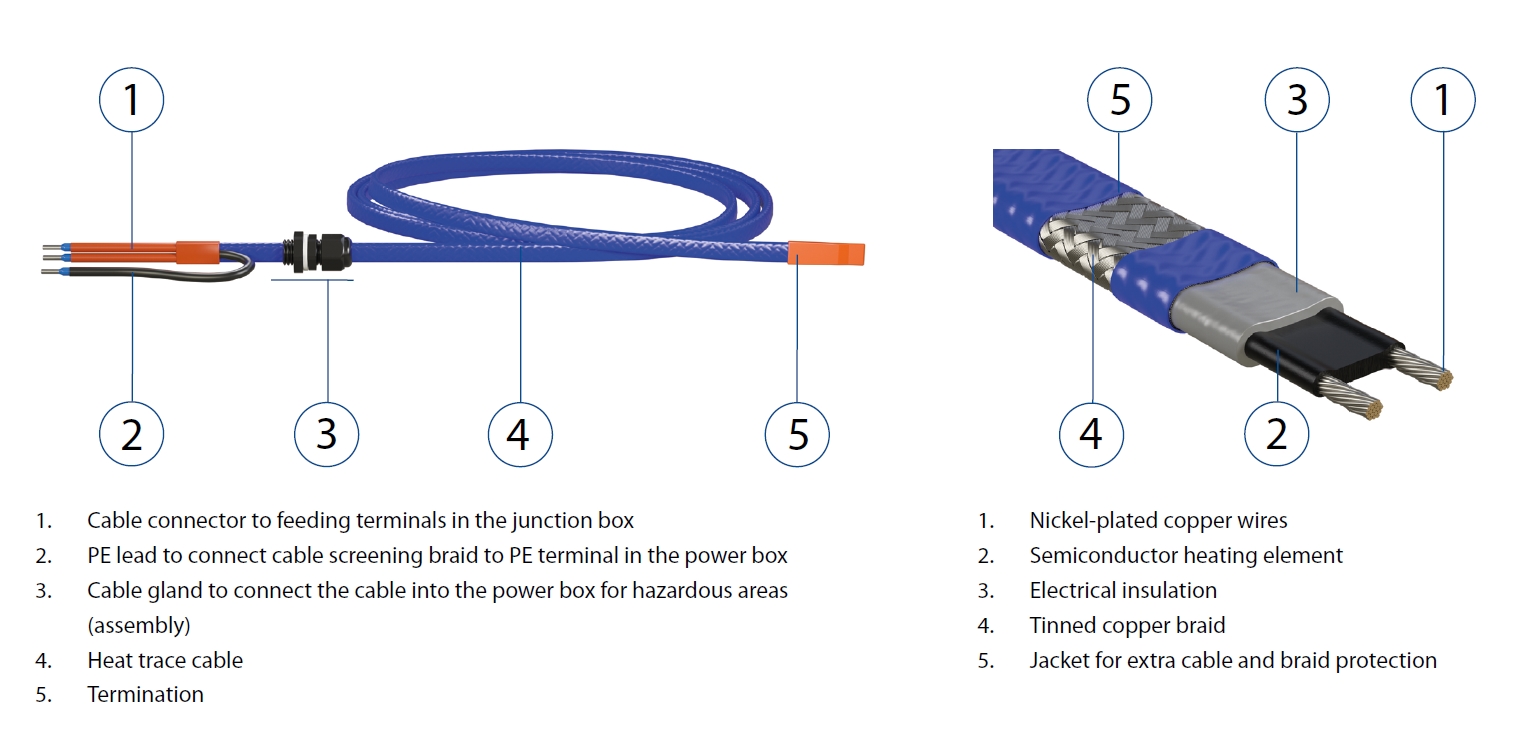 1

2

3

4

5

1. Cable connector to feeding terminals in the junction box
2. PE lead to connect cable screening braid to PE terminal in the power box
3. Cable gland to connect the cable into the power box for hazardous areas (assembly)
4. Heat trace cable
5. Termination

5

3

1

4

2

1. Nickel-plated copper wires
2. Semiconductor heating element
3. Electrical insulation
4. Tinned copper braid
5. Jacket for extra cable and braid protection